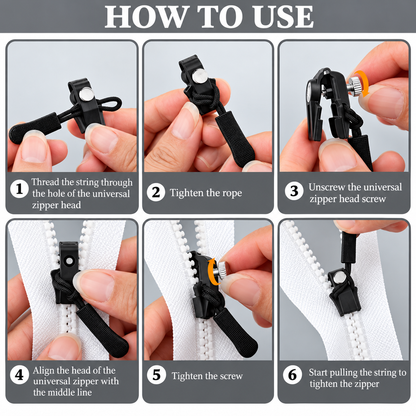 HOW TO USE

1 Thread the string through the hole of the universal zipper head

2 Tighten the rope

3 Unscrew the universal zipper head screw

4 Align the head of the universal zipper with the middle line

5 Tighten the screw

6 Start pulling the string to tighten the zipper