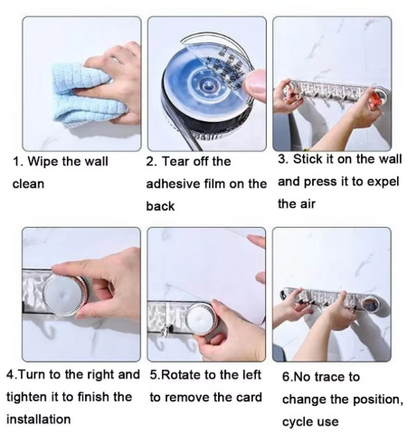 1. Wipe the wall clean

2. Tear off the adhesive film on the back

3. Stick it on the wall and press it to expel the air

4.Turn to the right and tighten it to finish the installation

5.Rotate to the left to remove the card

6.No trace to change the position, cycle use