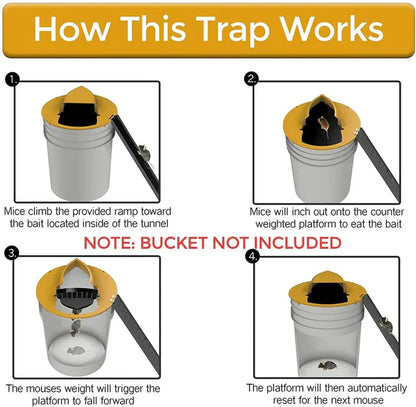 How This Trap Works

1.

Mice climb the provided ramp toward the bait located inside of the tunnel

2.

Mice will inch out onto the counter weighted platform to eat the bait

NOTE: BUCKET NOT INCLUDED

3.

The mouses weight will trigger the platform to fall forward

4.

The platform will then automatically reset for the next mouse