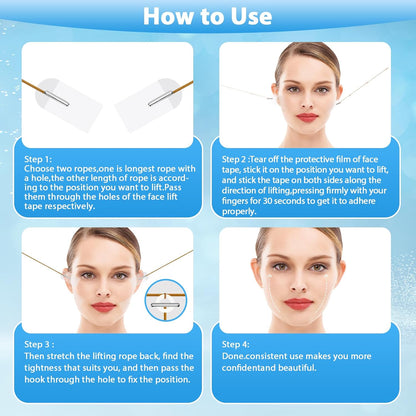 How to Use

Step 1:
Choose two ropes,one is longest rope with a hole,the other length of rope is according to the position you want to lift.Pass them through the holes of the face lift tape respectively.

Step 2 :Tear off the protective film of face tape, stick it on the position you want to lift, and stick the tape on both sides along the direction of lifting,pressing firmly with your fingers for 30 seconds to get it to adhere properly.

Step 3 :
Then stretch the lifting rope back, find the tightness that suits you, and then pass the hook through the hole to fix the position.

Step 4:
Done.consistent use makes you more confidentand beautiful.