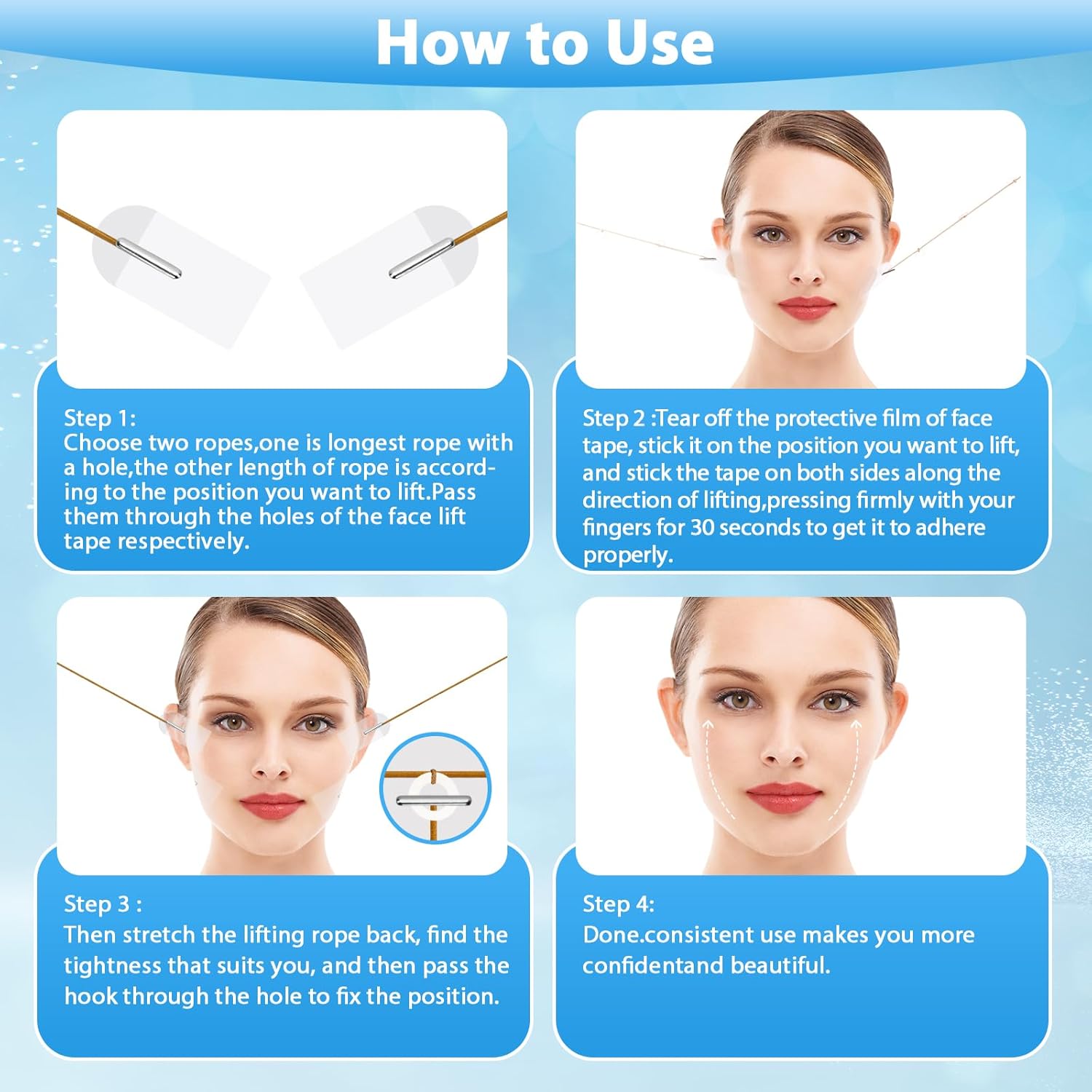 How to Use

Step 1:
Choose two ropes,one is longest rope with a hole,the other length of rope is according to the position you want to lift.Pass them through the holes of the face lift tape respectively.

Step 2 :Tear off the protective film of face tape, stick it on the position you want to lift, and stick the tape on both sides along the direction of lifting,pressing firmly with your fingers for 30 seconds to get it to adhere properly.

Step 3 :
Then stretch the lifting rope back, find the tightness that suits you, and then pass the hook through the hole to fix the position.

Step 4:
Done.consistent use makes you more confidentand beautiful.