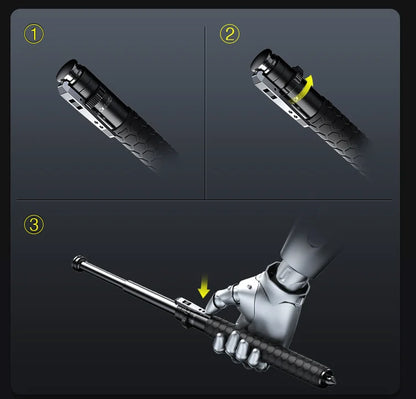 ①

②

③